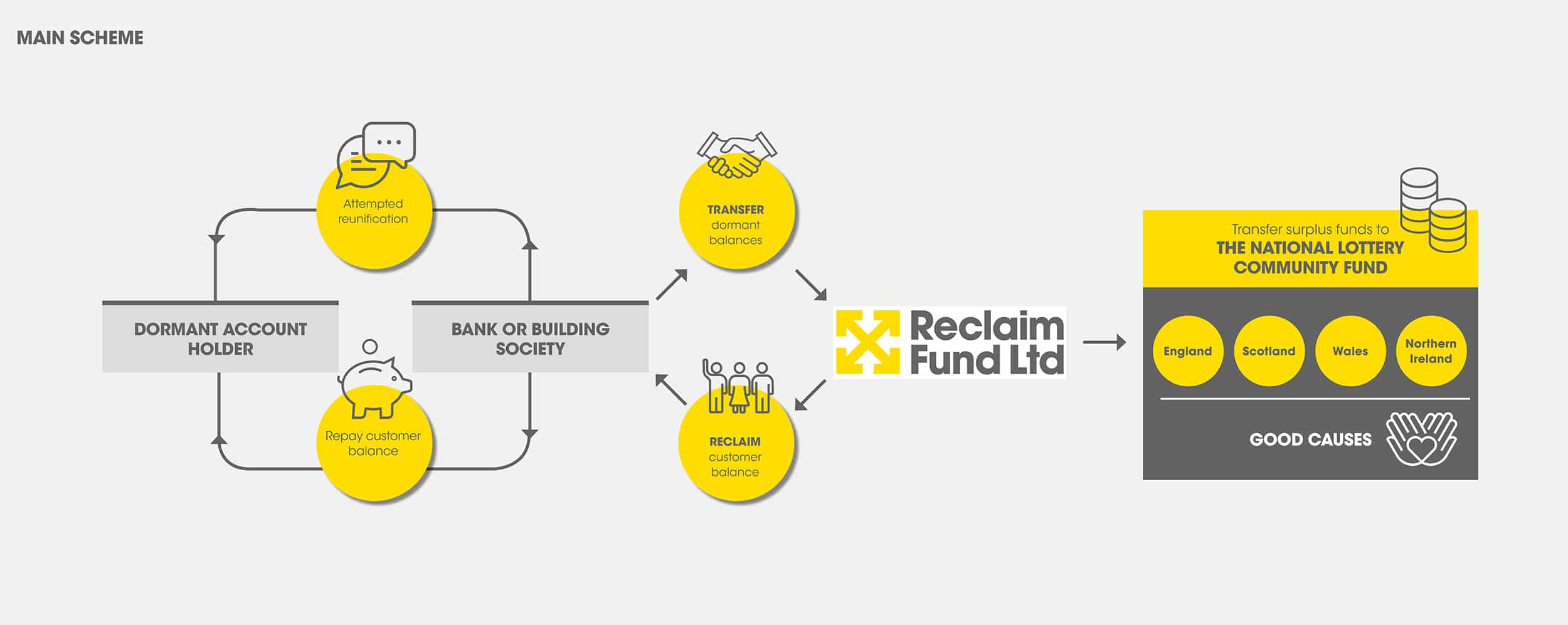 MAIN SCHEME

Attempted reunification

DORMANT ACCOUNT HOLDER

BANK OR BUILDING SOCIETY

Repay customer balance

TRANSFER dormant balances

RECLAIM customer balance

Reclaim Fund Ltd

Transfer surplus funds to THE NATIONAL LOTTERY COMMUNITY FUND

England

Scotland

Wales

Northern Ireland

GOOD CAUSES