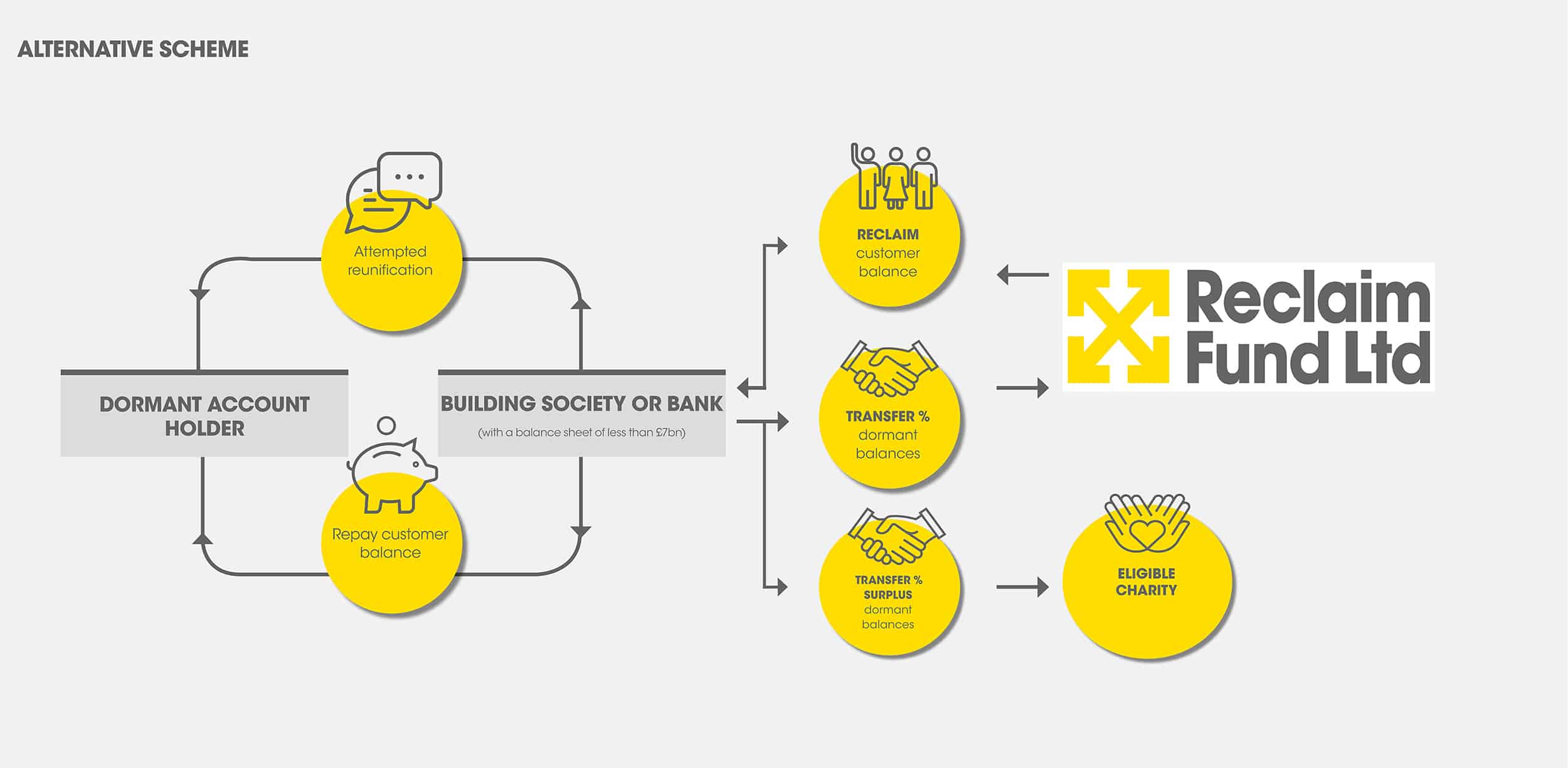 ALTERNATIVE SCHEME

Attempted reunification

DORMANT ACCOUNT HOLDER

BUILDING SOCIETY OR BANK
(with a balance sheet of less than £7bn)

Repay customer balance

RECLAIM customer balance

TRANSFER % dormant balances

TRANSFER % SURPLUS dormant balances

Reclaim Fund Ltd

ELIGIBLE CHARITY